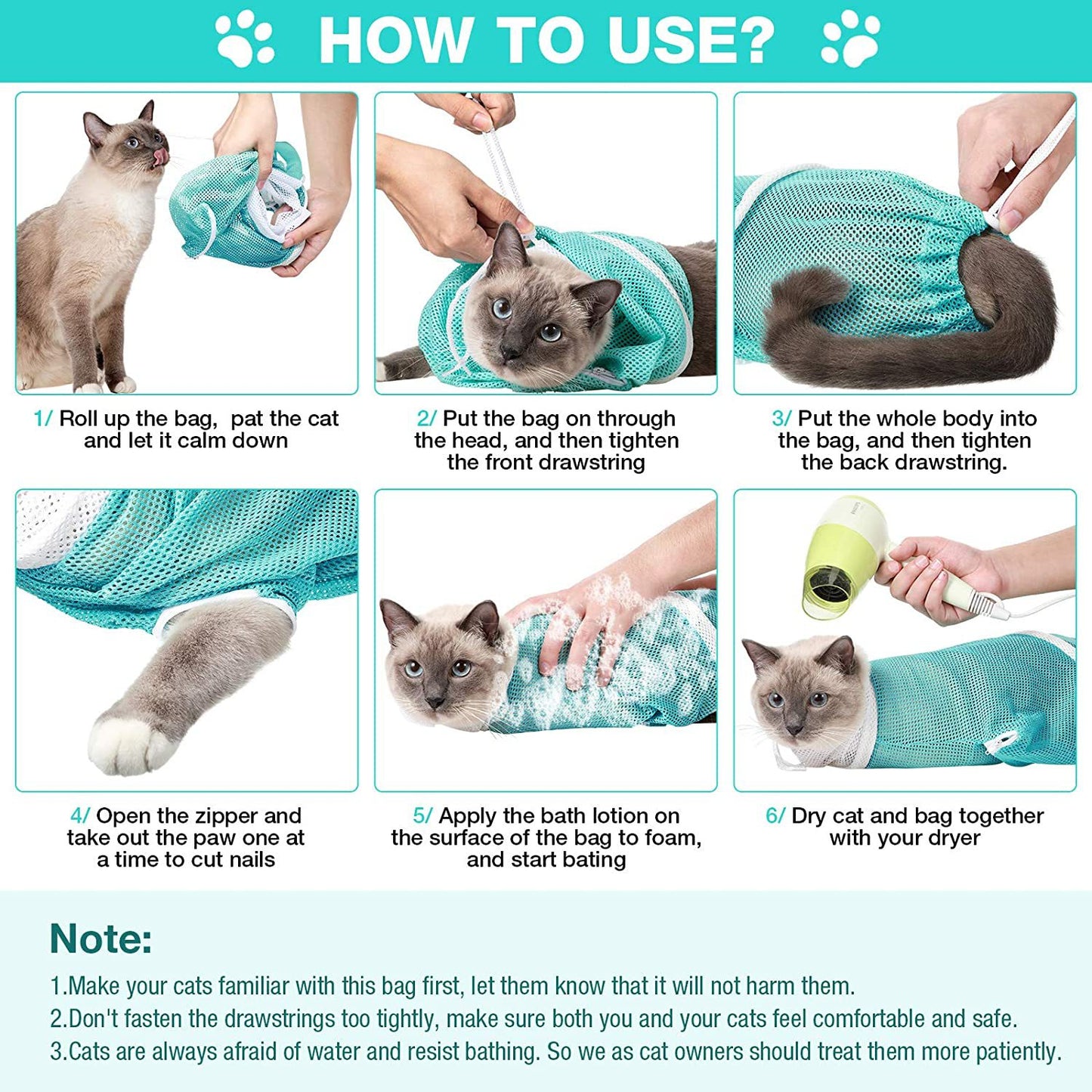 HOW TO USE?

1/ Roll up the bag, pat the cat and let it calm down

2/ Put the bag on through the head, and then tighten the front drawstring

3/ Put the whole body into the bag, and then tighten the back drawstring.

4/ Open the zipper and take out the paw one at a time to cut nails

5/ Apply the bath lotion on the surface of the bag to foam, and start bating

6/ Dry cat and bag together with your dryer

Note:

1.Make your cats familiar with this bag first, let them know that it will not harm them.
2.Don't fasten the drawstrings too tightly, make sure both you and your cats feel comfortable and safe.
3.Cats are always afraid of water and resist bathing. So we as cat owners should treat them more patiently.